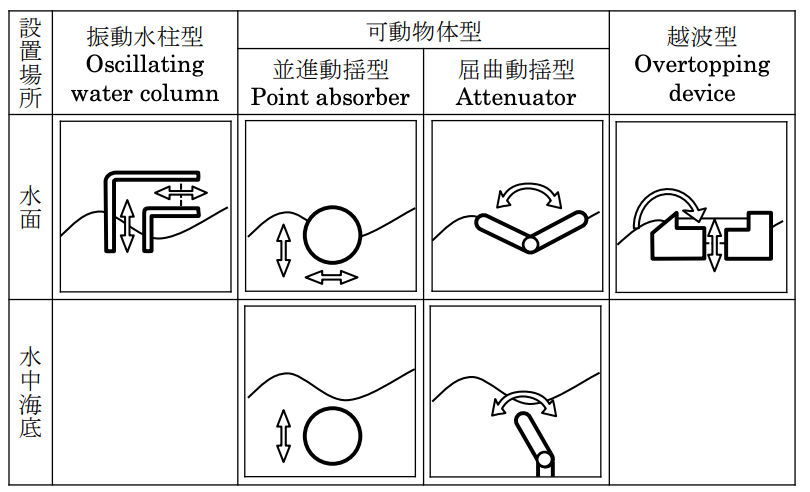 | 設置場所 | 振動水柱型 Oscillating water column | 可動物体型 並進動揺型 Point absorber | 可動物体型 屈曲動揺型 Attenuator | 越波型 Overtopping device |
|---|---|---|---|---|
| 水面 | | | | |
| 水中海底 | | | | |